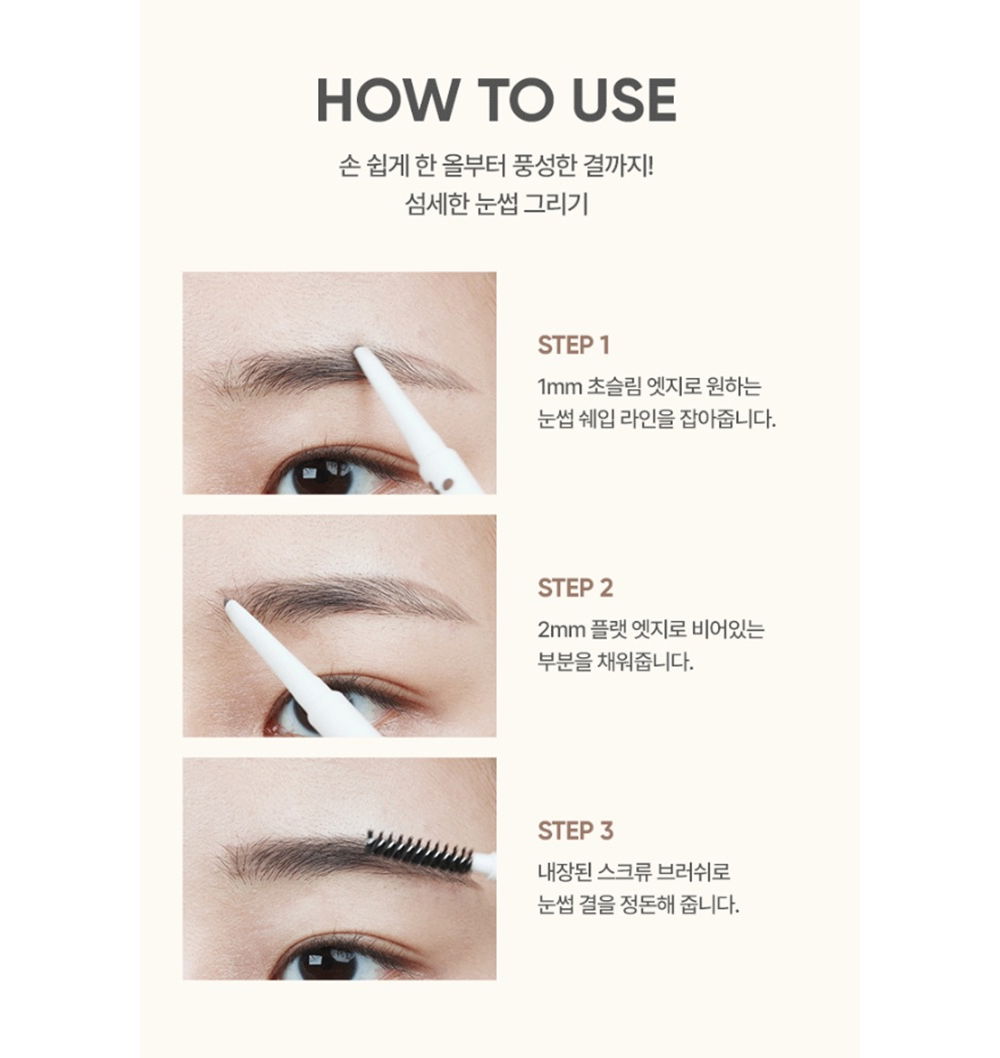 HOW TO USE

손 쉽게 한 올부터 풍성한 결까지!
섬세한 눈썹 그리기

STEP 1
1mm 초슬림 엣지로 원하는 눈썹 쉐입 라인을 잡아줍니다.

STEP 2
2mm 플랫 엣지로 비어있는 부분을 채워줍니다.

STEP 3
내장된 스크류 브러쉬로 눈썹 결을 정돈해 줍니다.