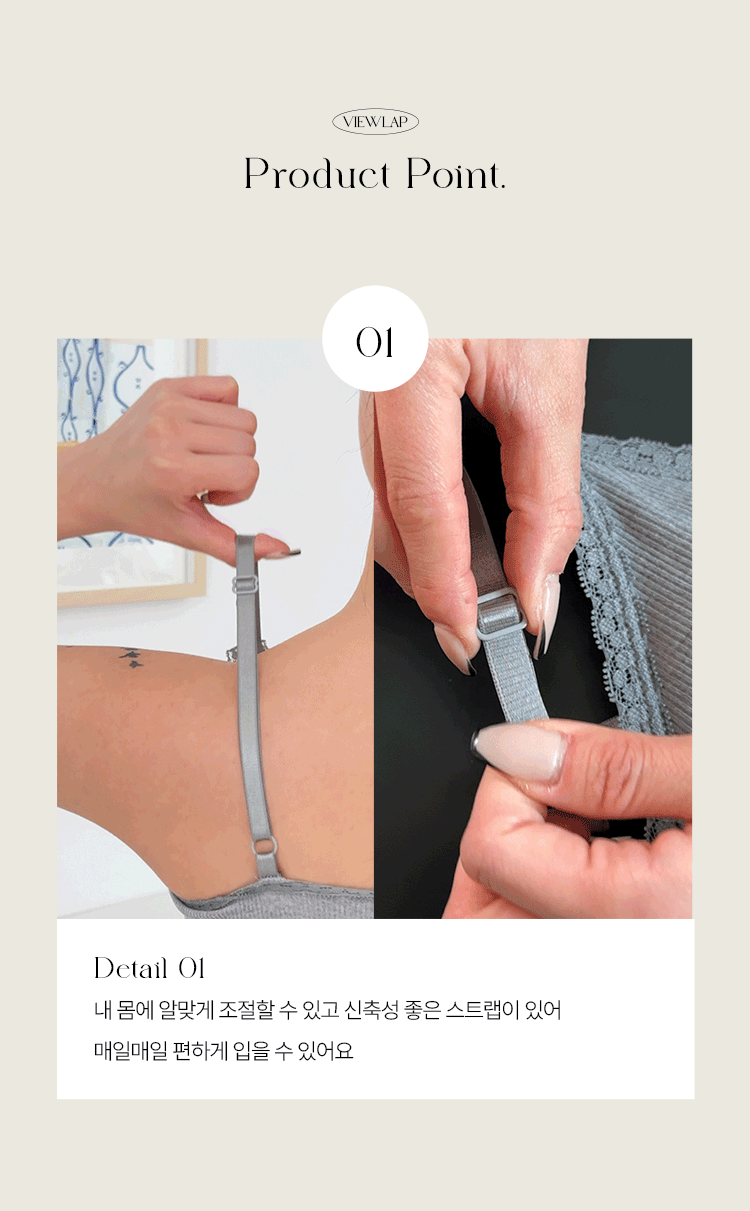 VIEWLAP

Product Point.

01

Detail 01

내 몸에 알맞게 조절할 수 있고 신축성 좋은 스트랩이 있어

매일매일 편하게 입을 수 있어요