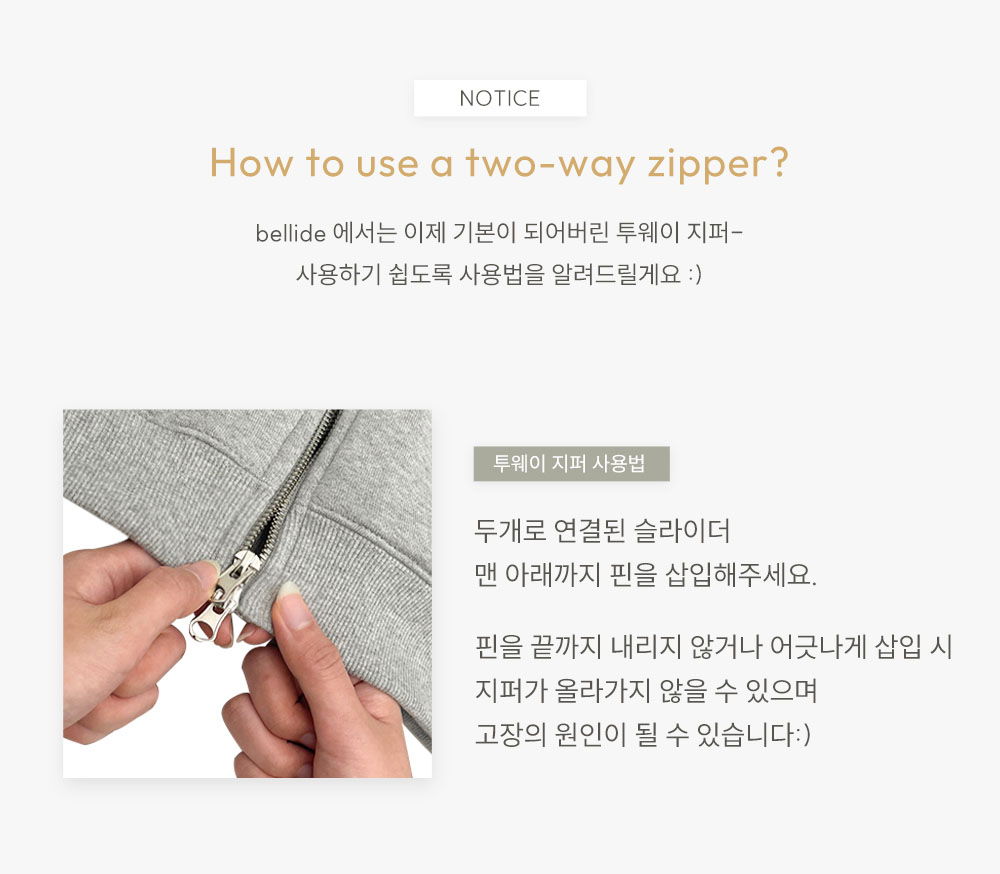 NOTICE

How to use a two-way zipper?

bellide 에서는 이제 기본이 되어버린 투웨이 지퍼-
사용하기 쉽도록 사용법을 알려드릴게요 :)

투웨이 지퍼 사용법

두개로 연결된 슬라이더
맨 아래까지 핀을 삽입해주세요.

핀을 끝까지 내리지 않거나 어긋나게 삽입 시
지퍼가 올라가지 않을 수 있으며
고장의 원인이 될 수 있습니다:)